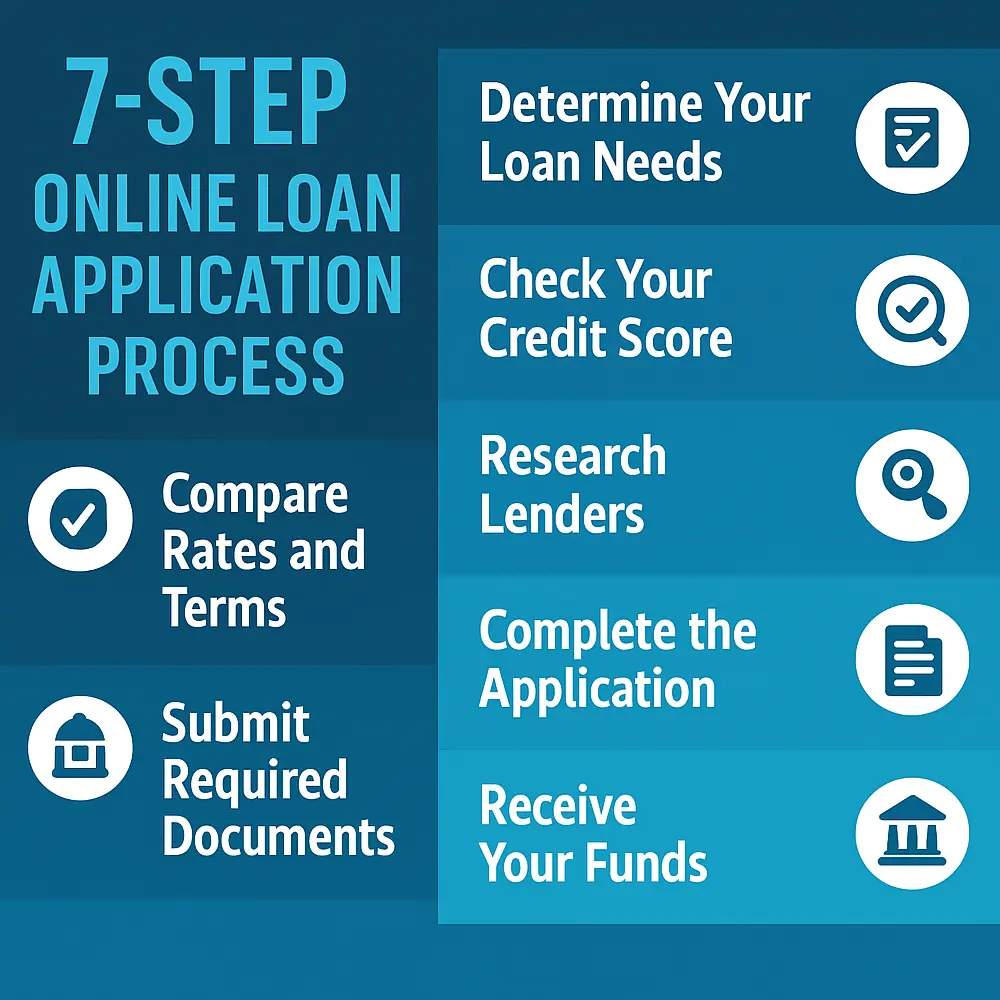 7-STEP ONLINE LOAN APPLICATION PROCESS

Compare Rates and Terms

Submit Required Documents

Determine Your Loan Needs

Check Your Credit Score

Research Lenders

Complete the Application

Receive Your Funds